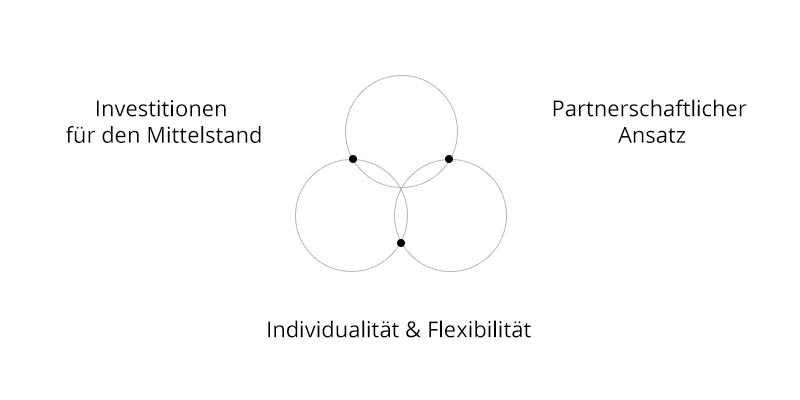 Investitionen
für den Mittelstand

Partnerschaftlicher
Ansatz

Individualität & Flexibilität